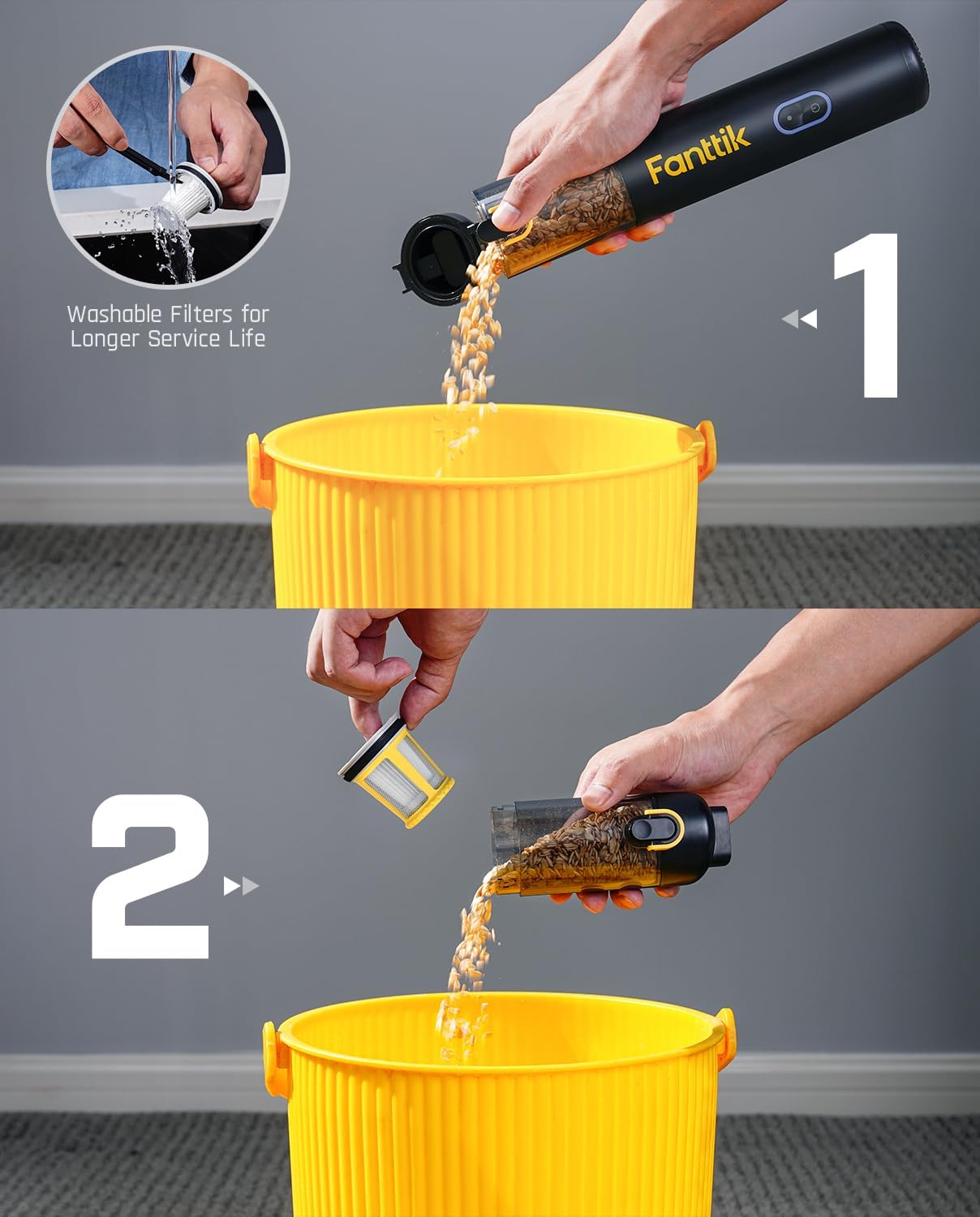 Washable Filters for Longer Service Life

Fanttik

1

2